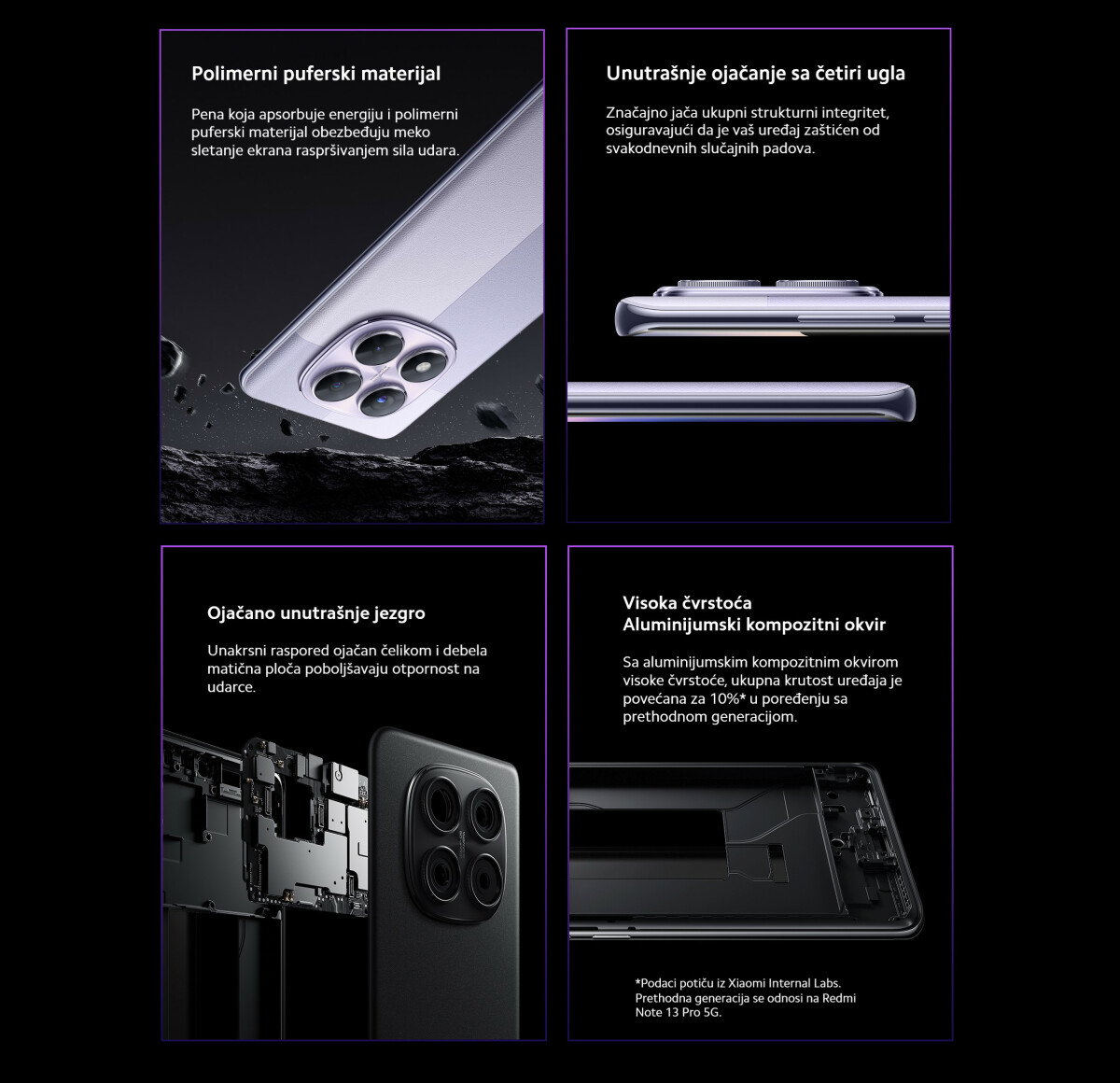 Polimerni puferski materijal

Pena koja apsorbuje energiju i polimerni puferski materijal obezbeđuju meko sletanje ekrana raspršivanjem sila udara.

Unutrašnje ojačanje sa četiri ugla

Značajno jača ukupni strukturni integritet, osiguravajući da je vaš uređaj zaštićen od svakodnevnih slučajnih padova.

Ojačano unutrašnje jezgro

Unakrsni raspored ojačan čelikom i debela matična ploča poboljšavaju otpornost na udarce.

Visoka čvrstoća
Aluminijumski kompozitni okvir

Sa aluminijumskim kompozitnim okvirom visoke čvrstoće, ukupna krutost uređaja je povećana za 10%* u poređenju sa prethodnom generacijom.

*Podaci potiču iz Xiaomi Internal Labs. Prethodna generacija se odnosi na Redmi Note 13 Pro 5G.