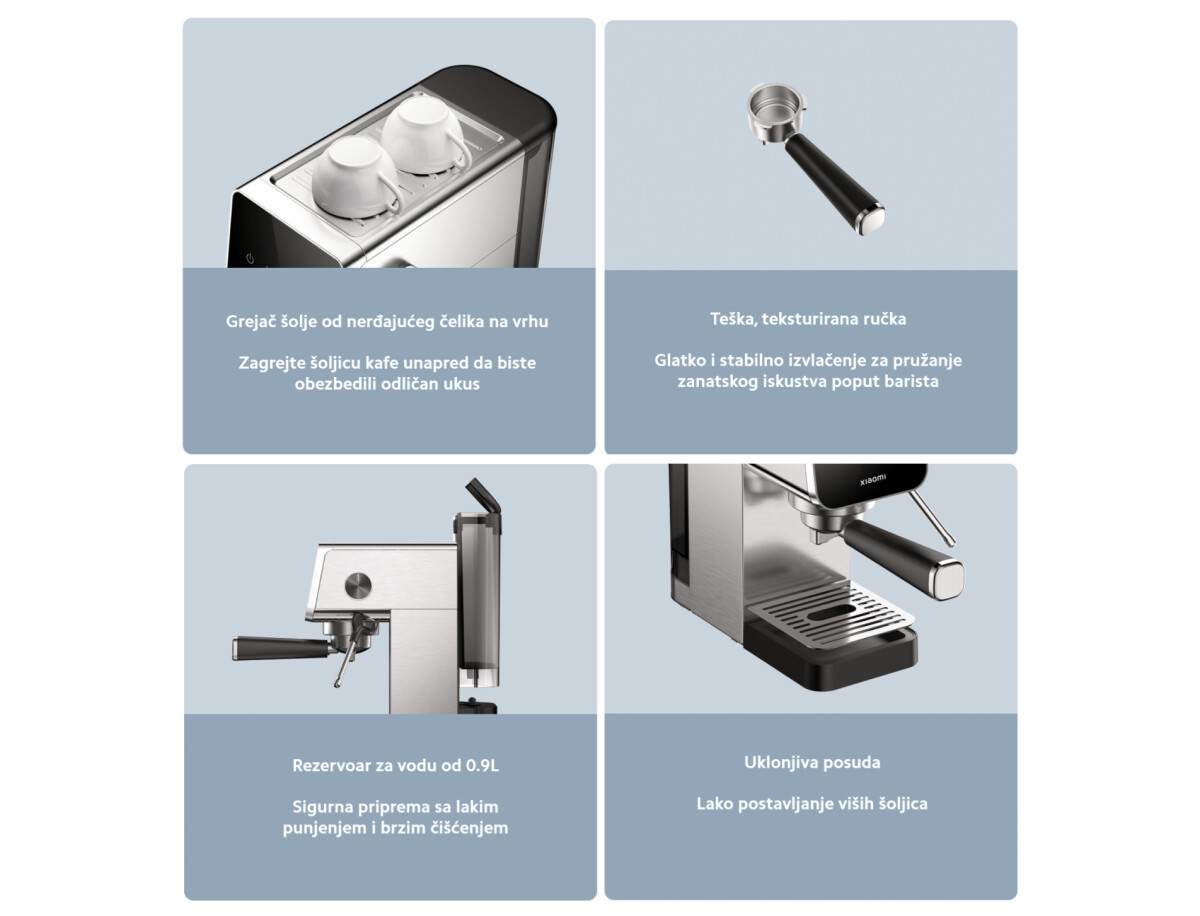 Grejač šolje od nerđajućeg čelika na vrhu

Zagrejte šoljicu kafe unapred da biste obezbedili odličan ukus

Teška, teksturirana ručka

Glatko i stabilno izvlačenje za pružanje zanatskog iskustva poput barista

Rezervoar za vodu od 0.9L

Sigurna priprema sa lakim punjenjem i brzim čišćenjem

xiaomi

Uklonjiva posuda

Lako postavljanje viših šoljica