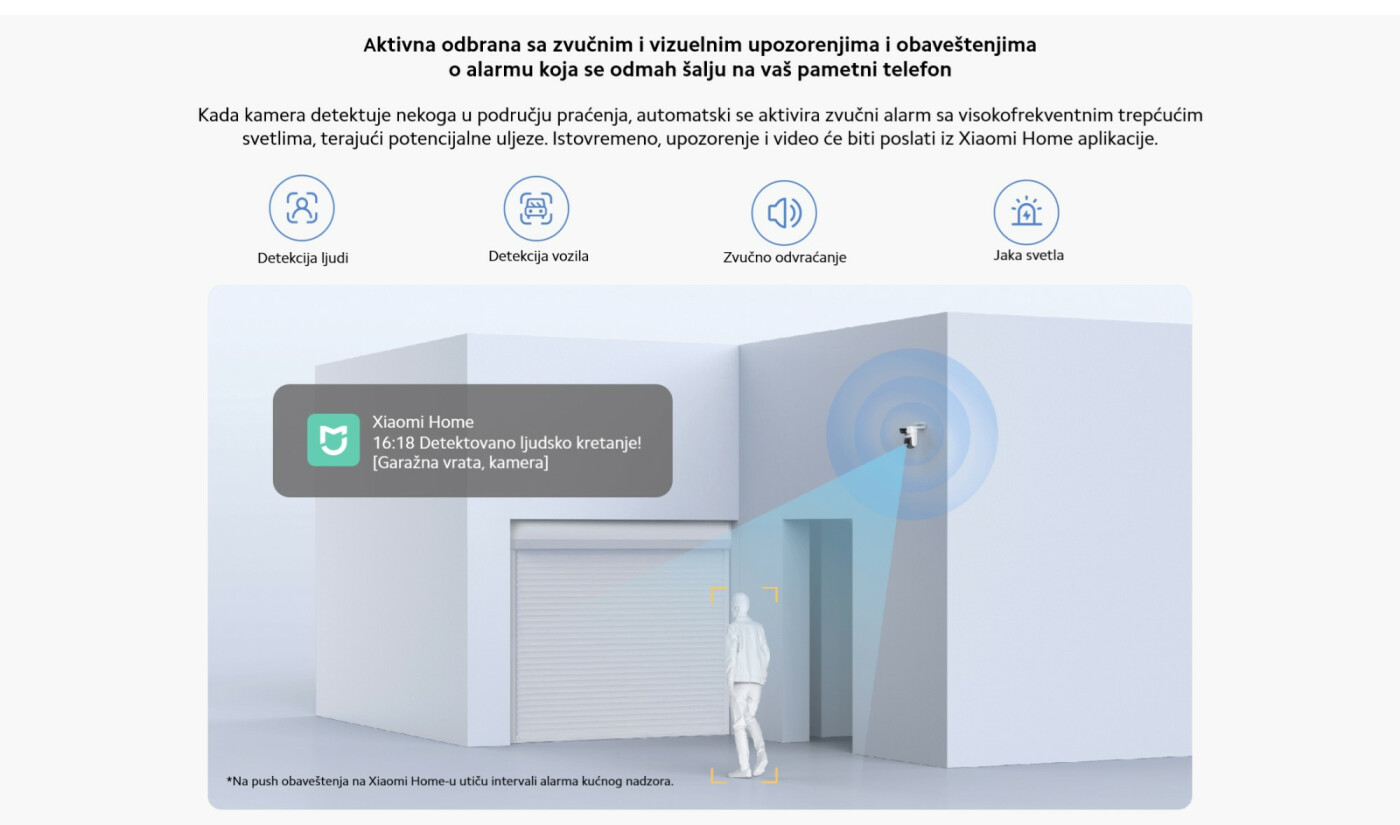 Aktivna odbrana sa zvučnim i vizuelnim upozorenjima i obaveštenjima o alarmu koja se odmah šalju na vaš pametni telefon

Kada kamera detektuje nekoga u području praćenja, automatski se aktivira zvučni alarm sa visokofrekventnim trepćućim svetlima, terajući potencijalne uljeze. Istovremeno, upozorenje i video će biti poslati iz Xiaomi Home aplikacije.

Detekcija ljudi

Detekcija vozila

Zvučno odvraćanje

Jaka svetla

Xiaomi Home
16:18 Detektovano ljudsko kretanje!
[Garažna vrata, kamera]

*Na push obaveštenja na Xiaomi Home-u utiču intervali alarma kućnog nadzora.