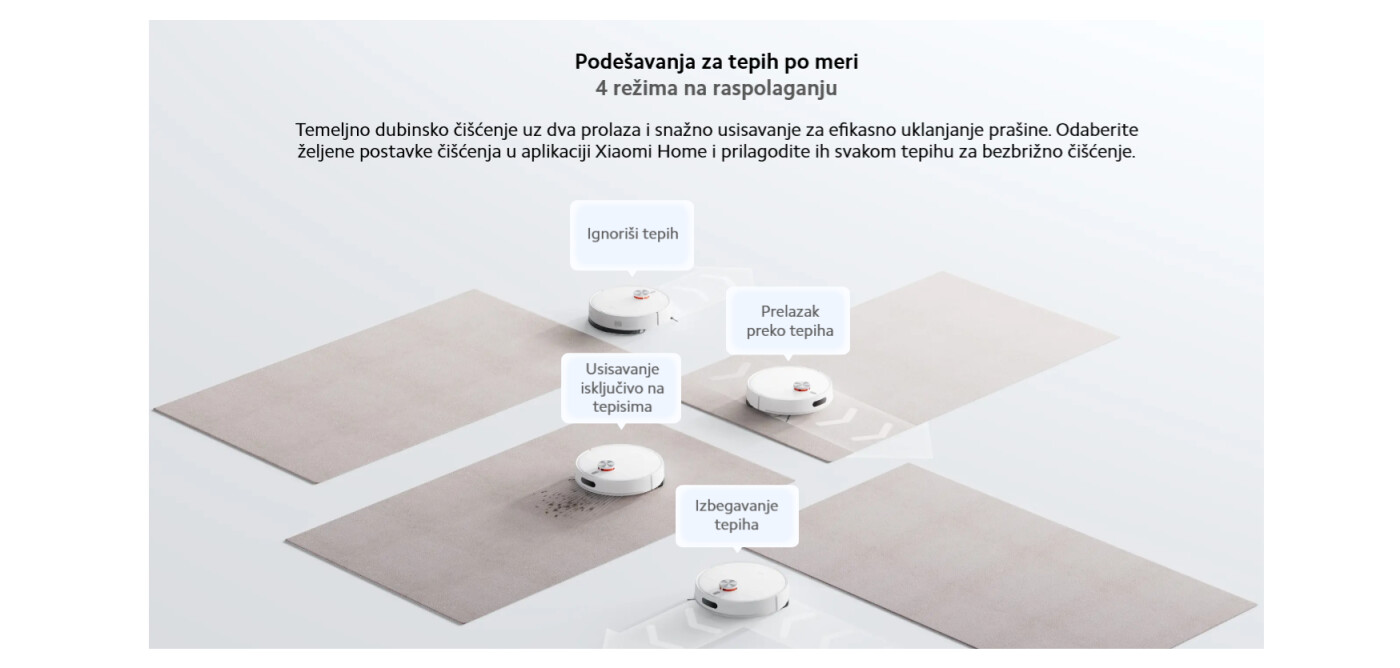 Podešavanja za tepih po meri
4 režima na raspolaganju

Temeljno dubinsko čišćenje uz dva prolaza i snažno usisavanje za efikasno uklanjanje prašine. Odaberite željene postavke čišćenja u aplikaciji Xiaomi Home i prilagodite ih svakom tepihu za bezbrižno čišćenje.

Ignoriši tepih

Prelazak preko tepiha

Usisavanje isključivo na tepisima

Izbegavanje tepiha