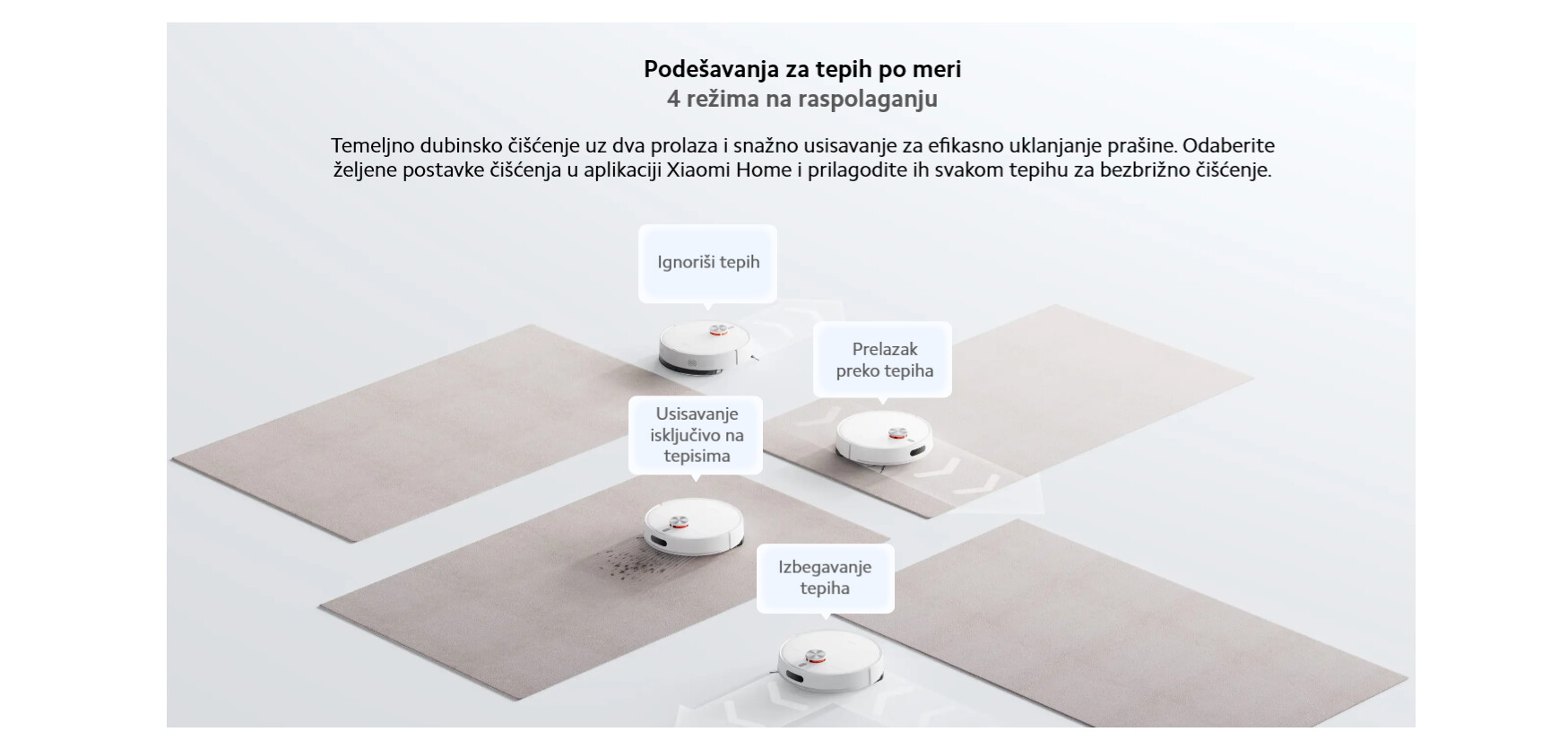 Podešavanja za tepih po meri
4 režima na raspolaganju

Temeljno dubinsko čišćenje uz dva prolaza i snažno usisavanje za efikasno uklanjanje prašine. Odaberite željene postavke čišćenja u aplikaciji Xiaomi Home i prilagodite ih svakom tepihu za bezbrižno čišćenje.

Ignoriši tepih

Prelazak preko tepiha

Usisavanje isključivo na tepisima

Izbegavanje tepiha