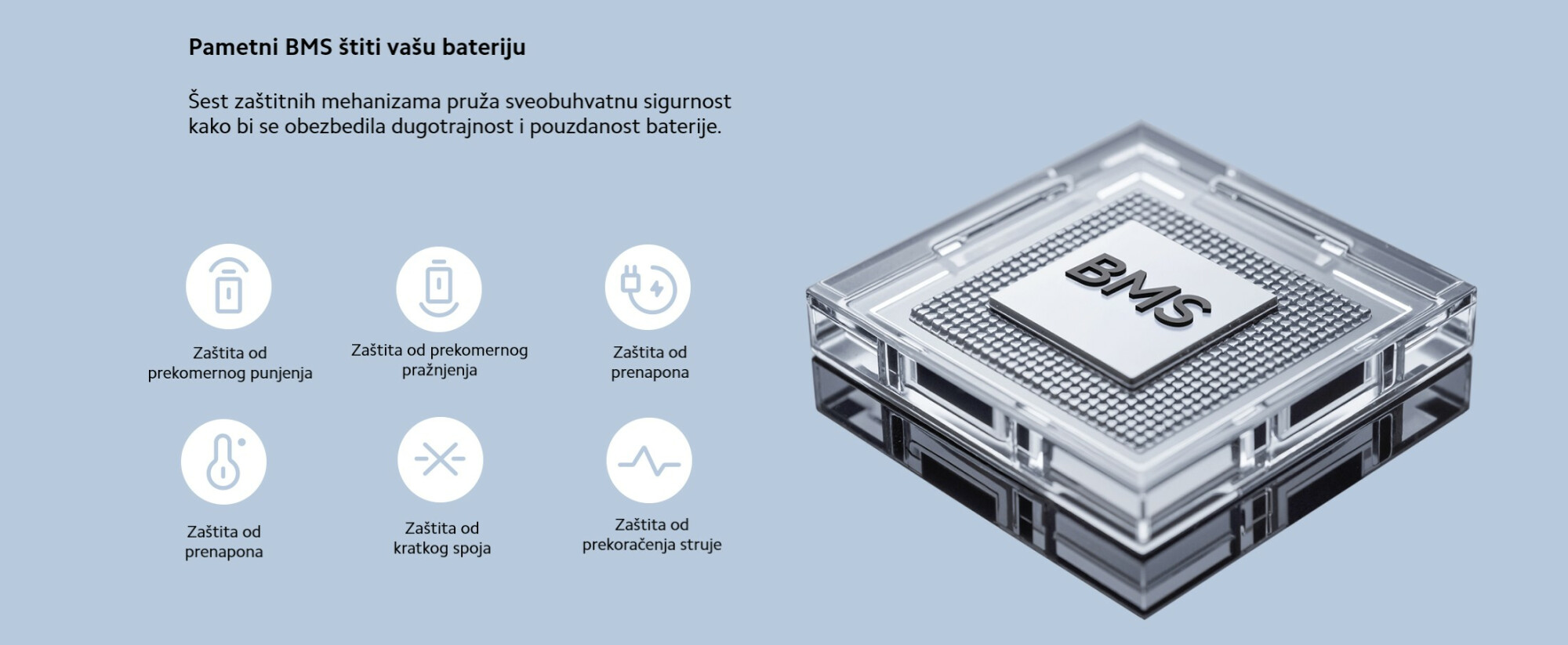 Pametni BMS štiti vašu bateriju

Šest zaštitnih mehanizama pruža sveobuhvatnu sigurnost kako bi se obezbedila dugotrajnost i pouzdanost baterije.

Zaštita od prekomernog punjenja

Zaštita od prekomernog pražnjenja

Zaštita od prenapona

Zaštita od prenapona

Zaštita od kratkog spoja

Zaštita od prekoračenja struje

BMS