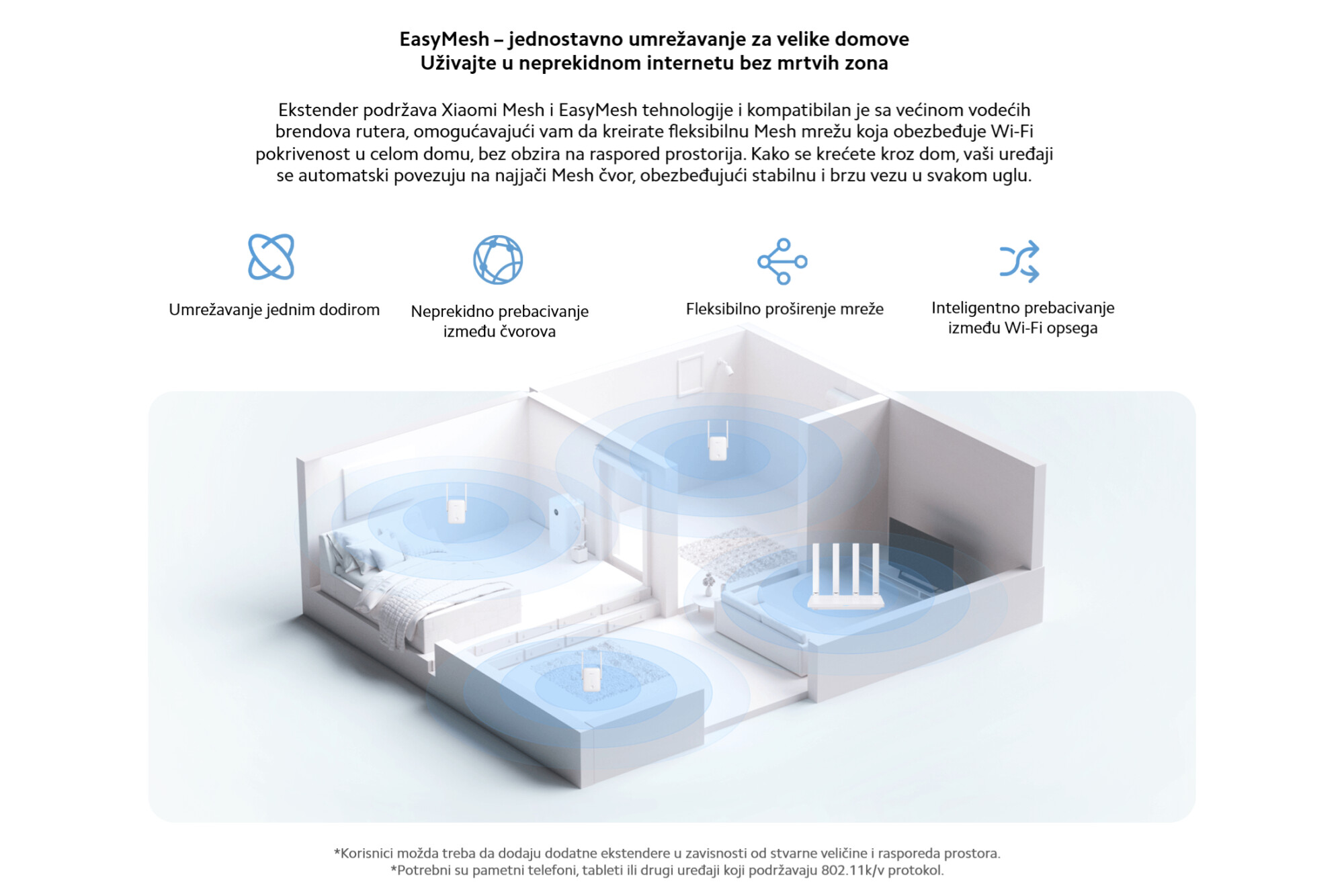 EasyMesh – jednostavno umrežavanje za velike domove
Uživajte u neprekidnom internetu bez mrtvih zona

Ekstender podržava Xiaomi Mesh i EasyMesh tehnologije i kompatibilan je sa većinom vodećih brendova rutera, omogućavajući vam da kreirate fleksibilnu Mesh mrežu koja obezbeđuje Wi-Fi pokrivenost u celom domu, bez obzira na raspored prostorija. Kako se krećete kroz dom, vaši uređaji se automatski povezuju na najjači Mesh čvor, obezbeđujući stabilnu i brzu vezu u svakom uglu.

Umrežavanje jednim dodirom

Neprekidno prebacivanje između čvorova

Fleksibilno proširenje mreže

Inteligentno prebacivanje između Wi-Fi opsega

*Korisnici možda treba da dodaju dodatne ekstendere u zavisnosti od stvarne veličine i rasporeda prostora.
*Potrebni su pametni telefoni, tableti ili drugi uređaji koji podržavaju 802.11k/v protokol.