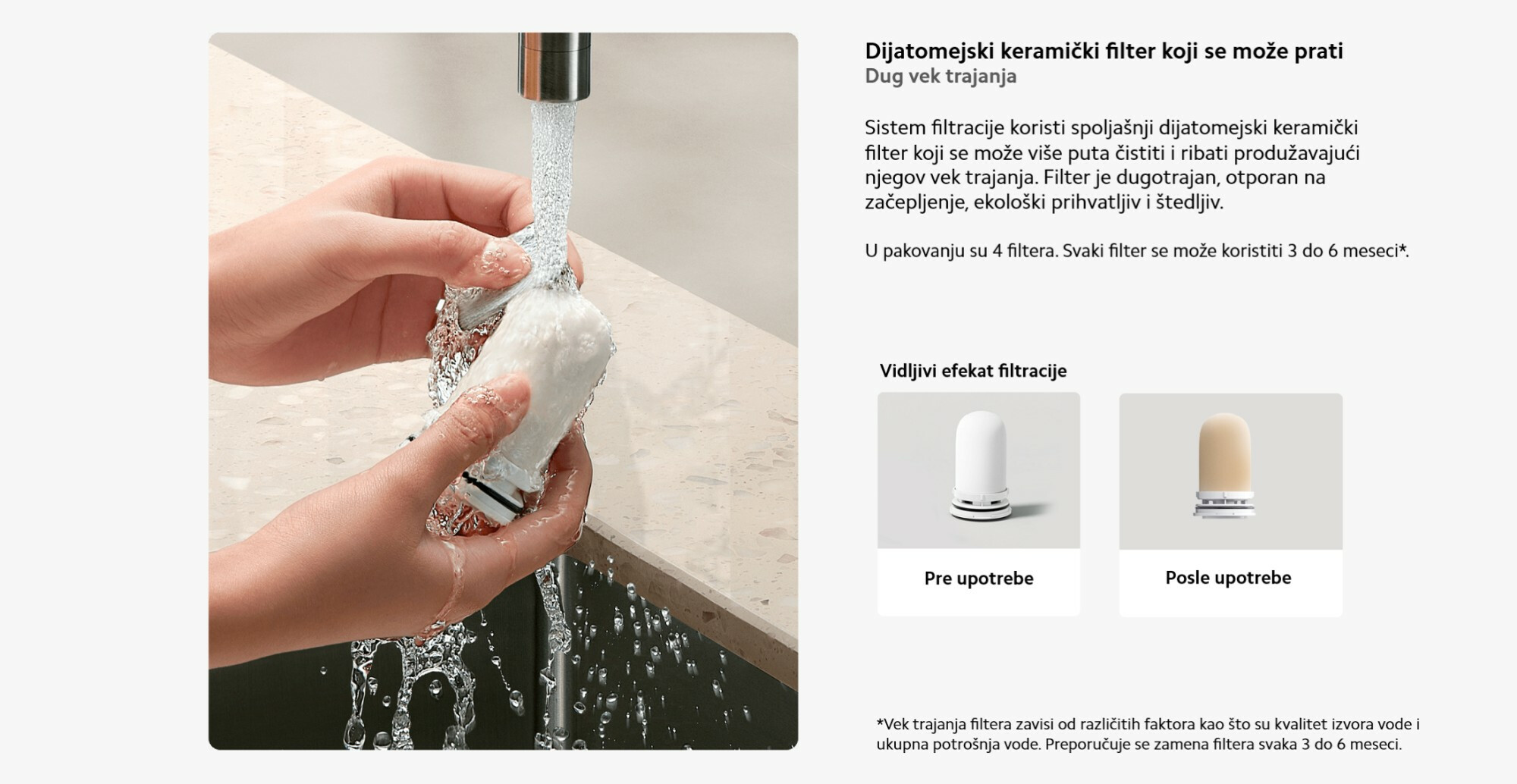 Dijatomejski keramički filter koji se može prati
Dug vek trajanja

Sistem filtracije koristi spoljašnji dijatomejski keramički filter koji se može više puta čistiti i ribati produžavajući njegov vek trajanja. Filter je dugotrajan, otporan na začepljenje, ekološki prihvatljiv i štedljiv.

U pakovanju su 4 filtera. Svaki filter se može koristiti 3 do 6 meseci*.

Vidljivi efekat filtracije

Pre upotrebe

Posle upotrebe

*Vek trajanja filtera zavisi od različitih faktora kao što su kvalitet izvora vode i ukupna potrošnja vode. Preporučuje se zamena filtera svaka 3 do 6 meseci.