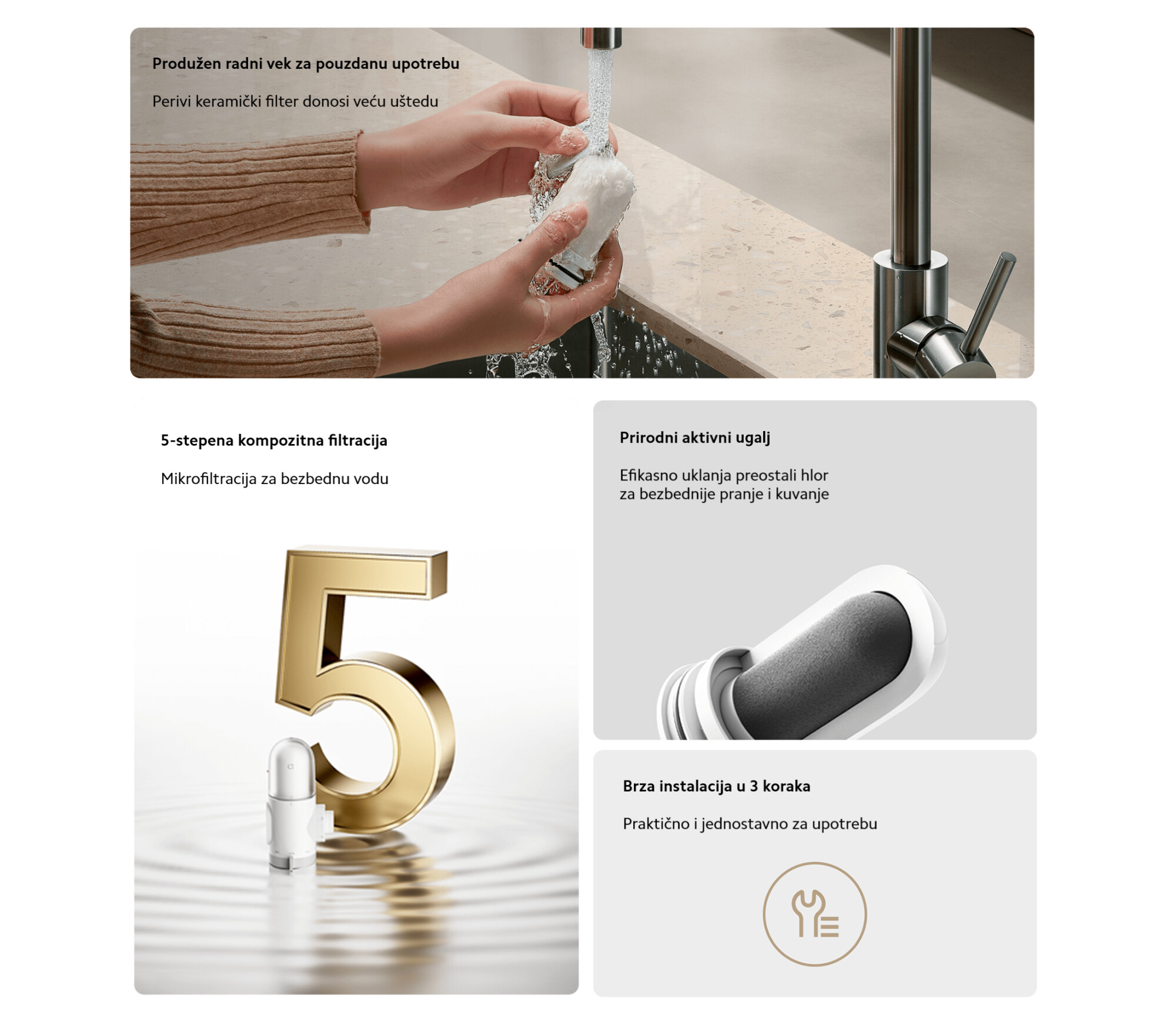 Produžen radni vek za pouzdanu upotrebu

Perivi keramički filter donosi veću uštedu

5-stepena kompozitna filtracija

Mikrofiltracija za bezbednu vodu

5

Prirodni aktivni ugalj

Efikasno uklanja preostali hlor
za bezbednije pranje i kuvanje

Brza instalacija u 3 koraka

Praktično i jednostavno za upotrebu