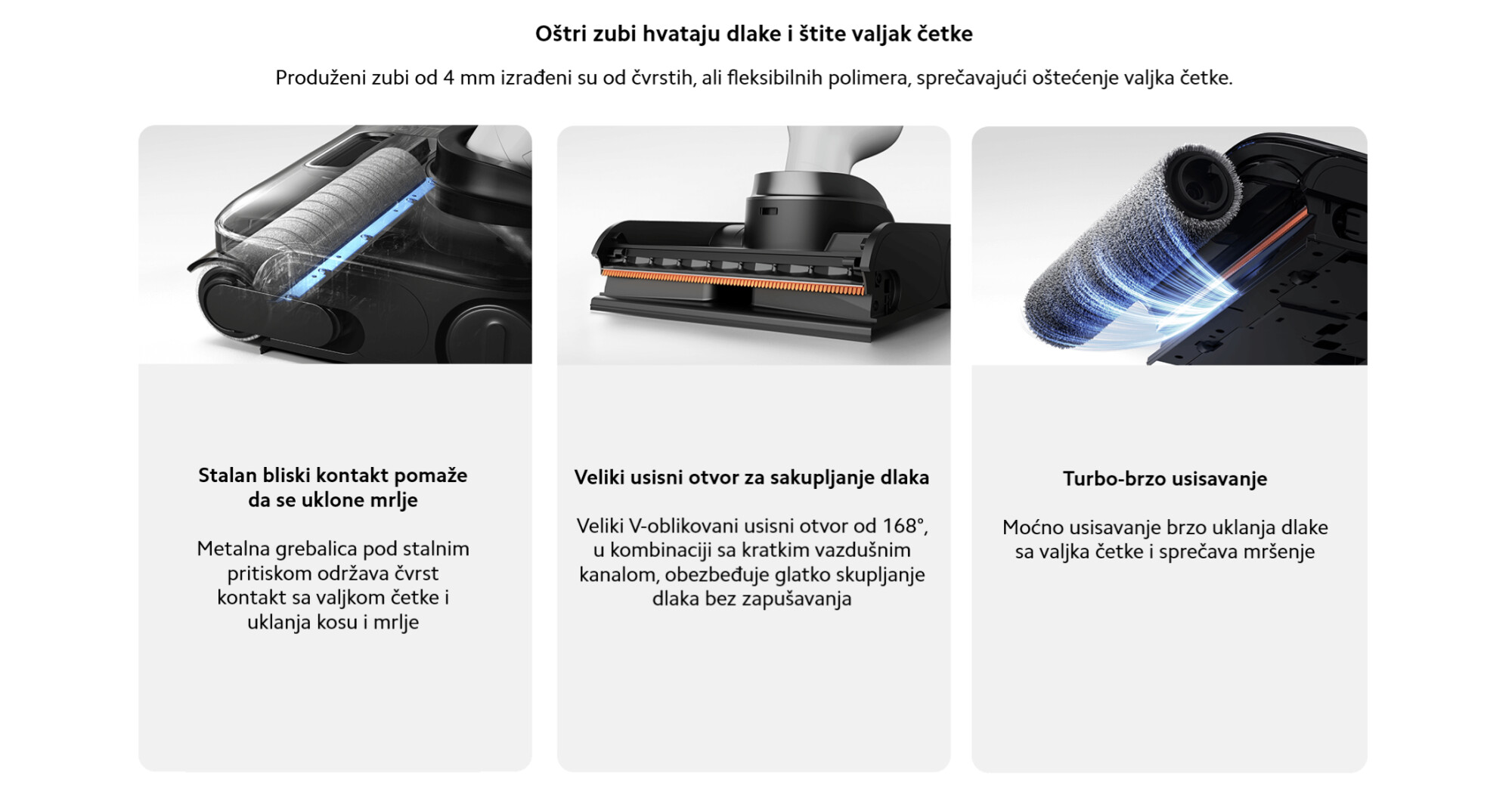 Oštri zubi hvataju dlake i štite valjak četke

Produženi zubi od 4 mm izrađeni su od čvrstih, ali fleksibilnih polimera, sprečavajući oštećenje valjka četke.

Stalan bliski kontakt pomaže da se uklone mrlje

Metalna grebalica pod stalnim pritiskom održava čvrst kontakt sa valjkom četke i uklanja kosu i mrlje

Veliki usisni otvor za sakupljanje dlaka

Veliki V-oblikovani usisni otvor od 168°, u kombinaciji sa kratkim vazdušnim kanalom, obezbeđuje glatko skupljanje dlaka bez zapušavanja

Turbo-brzo usisavanje

Moćno usisavanje brzo uklanja dlake sa valjka četke i sprečava mršenje