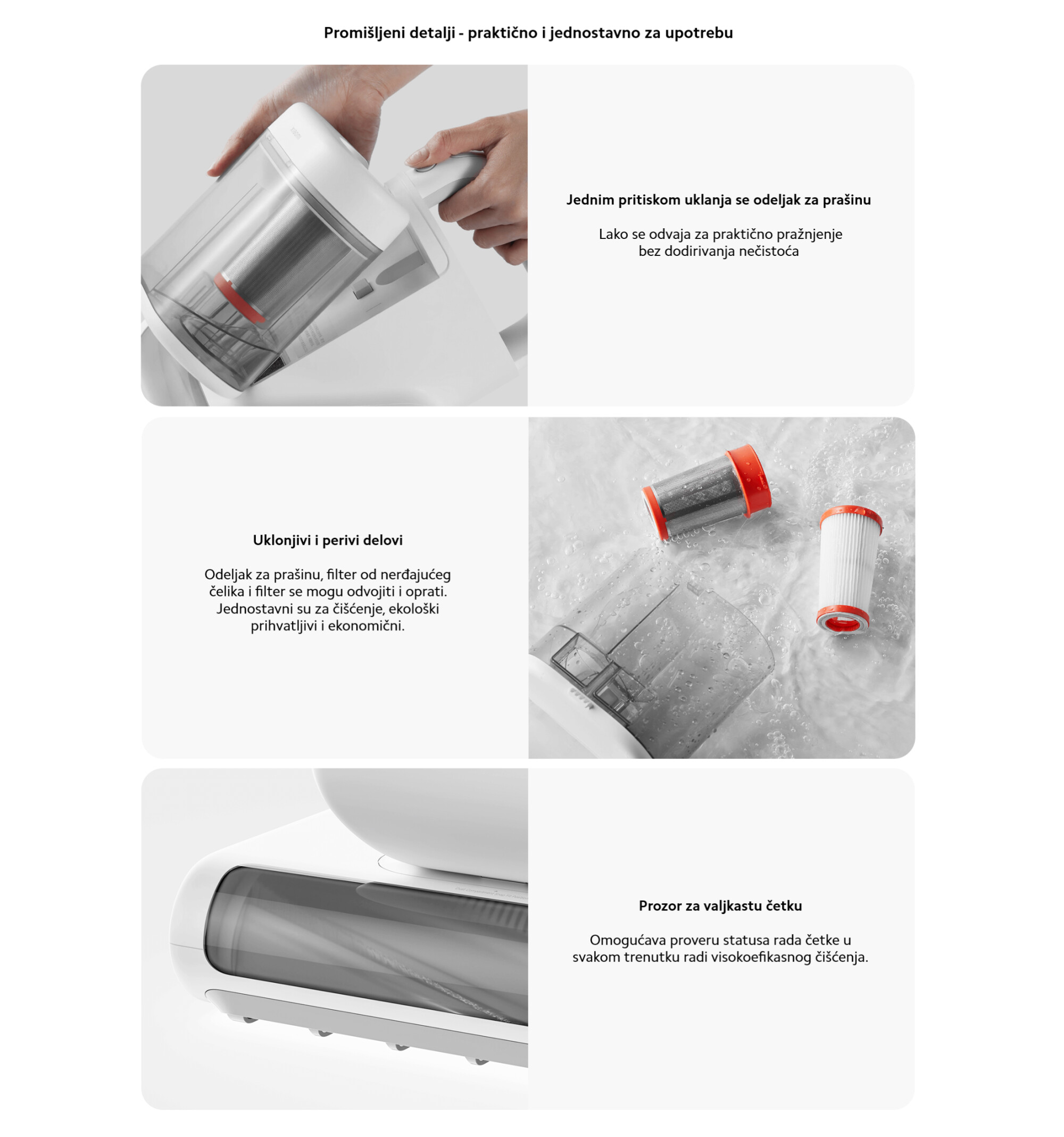 Promišljeni detalji - praktično i jednostavno za upotrebu

Jednim pritiskom uklanja se odeljak za prašinu

Lako se odvaja za praktično pražnjenje bez dodirivanja nečistoća

Uklonjivi i perivi delovi

Odeljak za prašinu, filter od nerđajućeg čelika i filter se mogu odvojiti i oprati. Jednostavni su za čišćenje, ekološki prihvatljivi i ekonomični.

Prozor za valjkastu četku

Omogućava proveru statusa rada četke u svakom trenutku radi visokoefikasnog čišćenja.