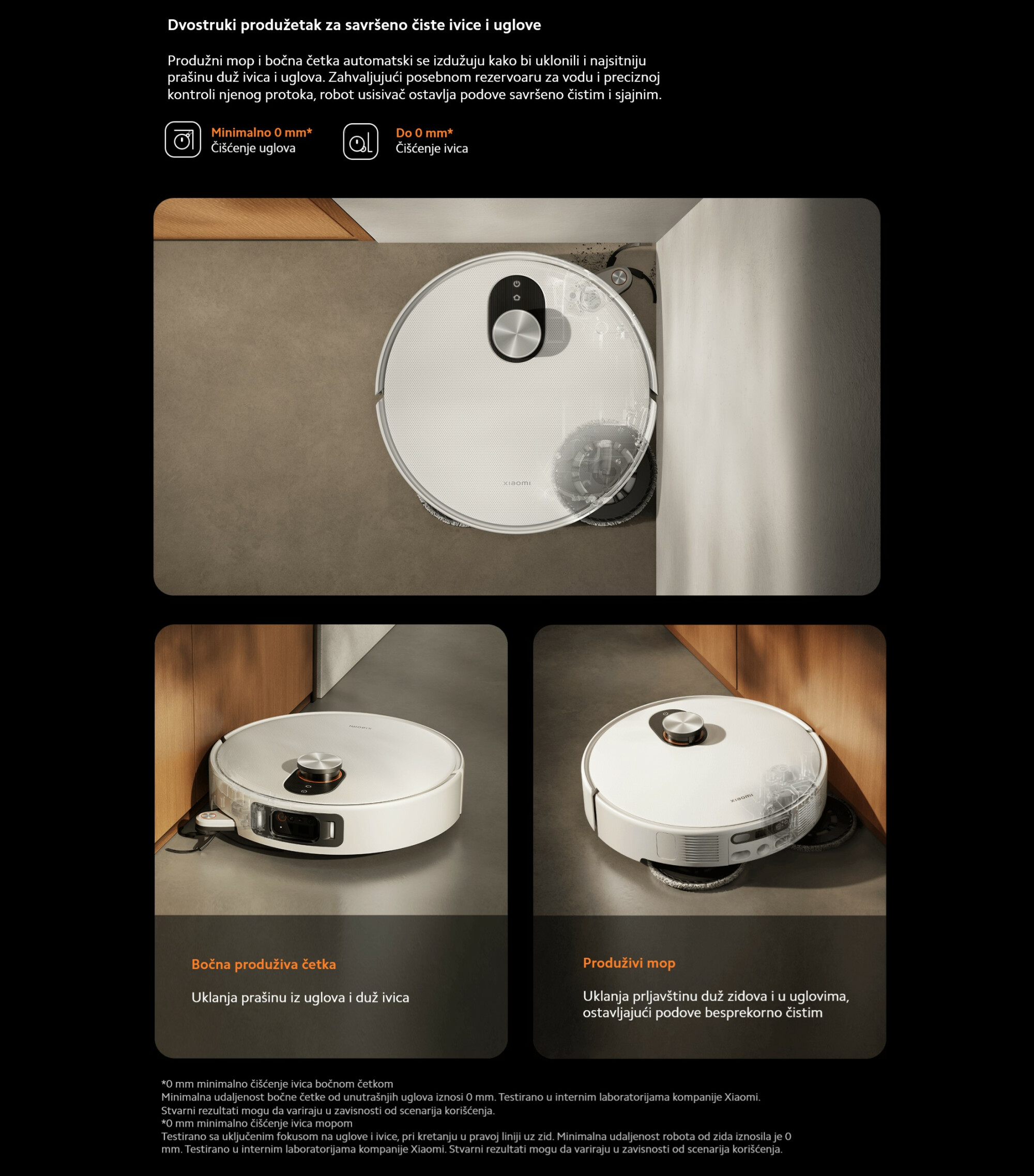 Dvostruki produžetak za savršeno čiste ivice i uglove

Produžni mop i bočna četka automatski se izdužuju kako bi uklonili i najsitniju prašinu duž ivica i uglova. Zahvaljujući posebnom rezervoaru za vodu i preciznoj kontroli njenog protoka, robot usisivač ostavlja podove savršeno čistim i sjajnim.

Minimalno 0 mm*
Čišćenje uglova

Do 0 mm*
Čišćenje ivica

xiaomi

xiaomi

xiaomi

Bočna produživa četka

Uklanja prašinu iz uglova i duž ivica

Produživi mop

Uklanja prljavštinu duž zidova i u uglovima, ostavljajući podove besprekorno čistim

*0 mm minimalno čišćenje ivica bočnom četkom
Minimalna udaljenost bočne četke od unutrašnjih uglova iznosi 0 mm. Testirano u internim laboratorijama kompanije Xiaomi. Stvarni rezultati mogu da variraju u zavisnosti od scenarija korišćenja.
*0 mm minimalno čišćenje ivica mopom
Testirano sa uključenim fokusom na uglove i ivice, pri kretanju u pravoj liniji uz zid. Minimalna udaljenost robota od zida iznosila je 0 mm. Testirano u internim laboratorijama kompanije Xiaomi. Stvarni rezultati mogu da variraju u zavisnosti od scenarija korišćenja.