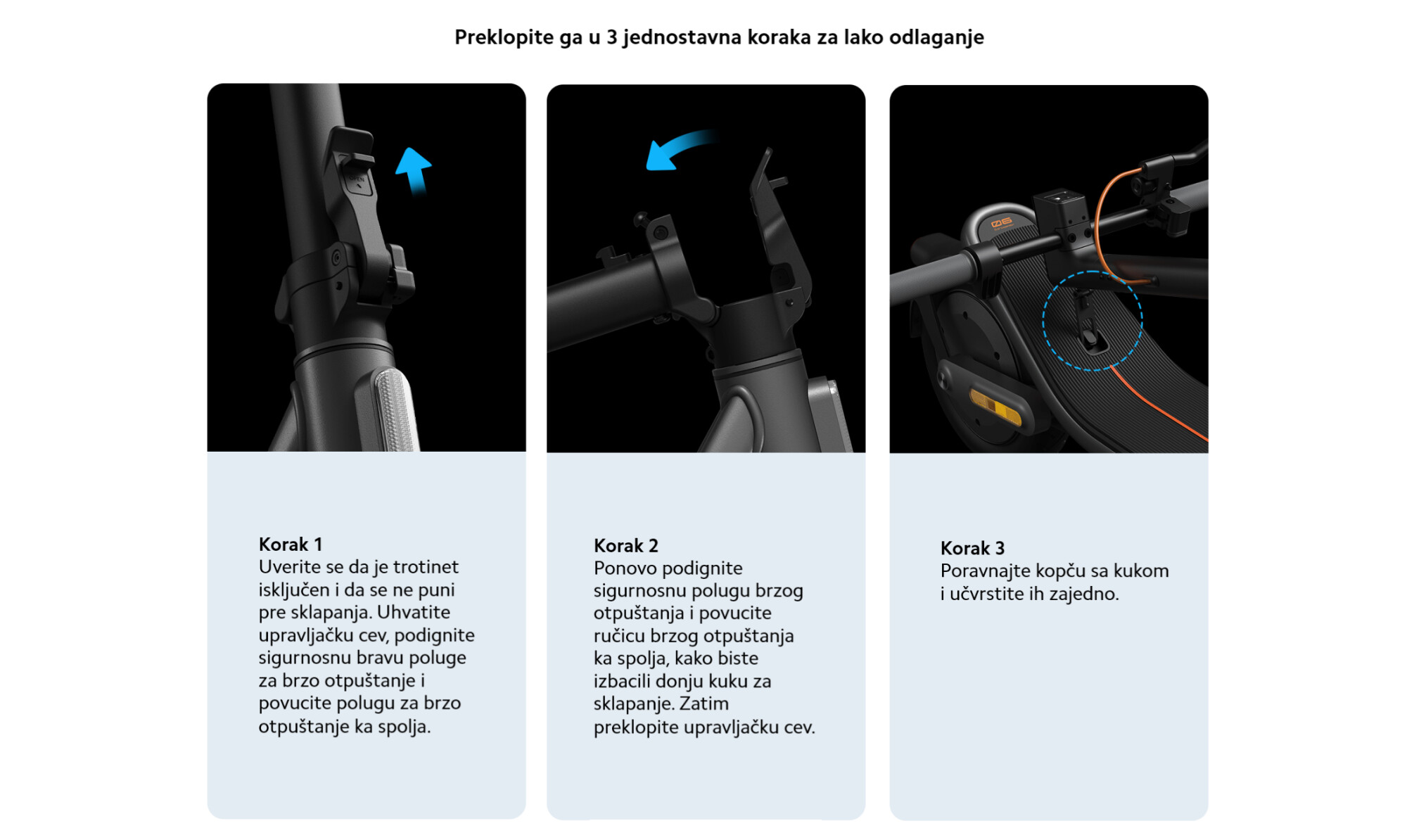 Preklopite ga u 3 jednostavna koraka za lako odlaganje

OPEN

Korak 1
Uverite se da je trotinet isključen i da se ne puni pre sklapanja. Uhvatite upravljačku cev, podignite sigurnosnu bravu poluge za brzo otpuštanje i povucite polugu za brzo otpuštanje ka spolja.

Korak 2
Ponovo podignite sigurnosnu polugu brzog otpuštanja i povucite ručicu brzog otpuštanja ka spolja, kako biste izbacili donju kuku za sklapanje. Zatim preklopite upravljačku cev.

Korak 3
Poravnajte kopču sa kukom i učvrstite ih zajedno.