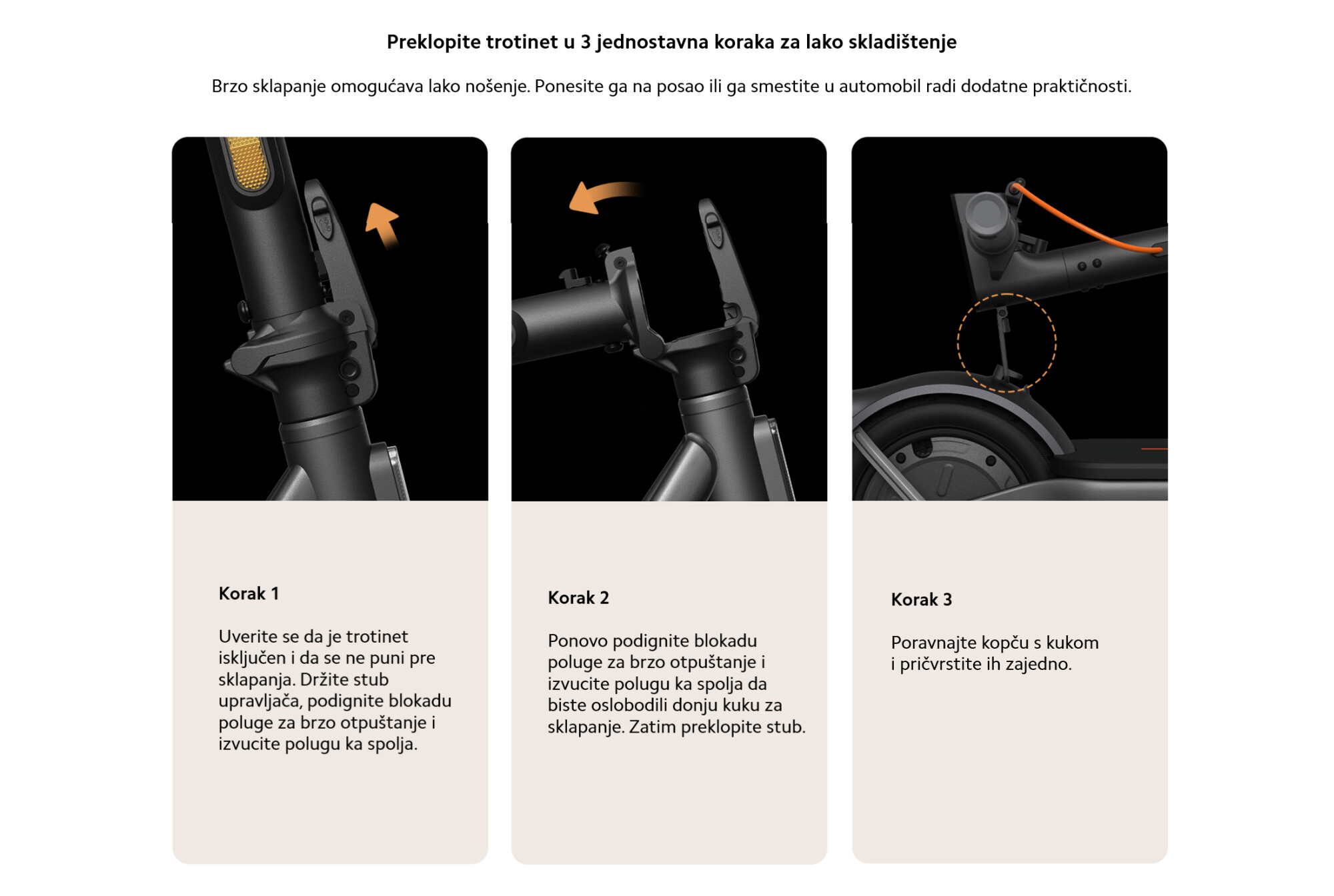 Preklopite trotinet u 3 jednostavna koraka za lako skladištenje

Brzo sklapanje omogućava lako nošenje. Ponesite ga na posao ili ga smestite u automobil radi dodatne praktičnosti.

Korak 1

Uverite se da je trotinet isključen i da se ne puni pre sklapanja. Držite stub upravljača, podignite blokadu poluge za brzo otpuštanje i izvucite polugu ka spolja.

Korak 2

Ponovo podignite blokadu poluge za brzo otpuštanje i izvucite polugu ka spolja da biste oslobodili donju kuku za sklapanje. Zatim preklopite stub.

Korak 3

Poravnajte kopču s kukom i pričvrstite ih zajedno.