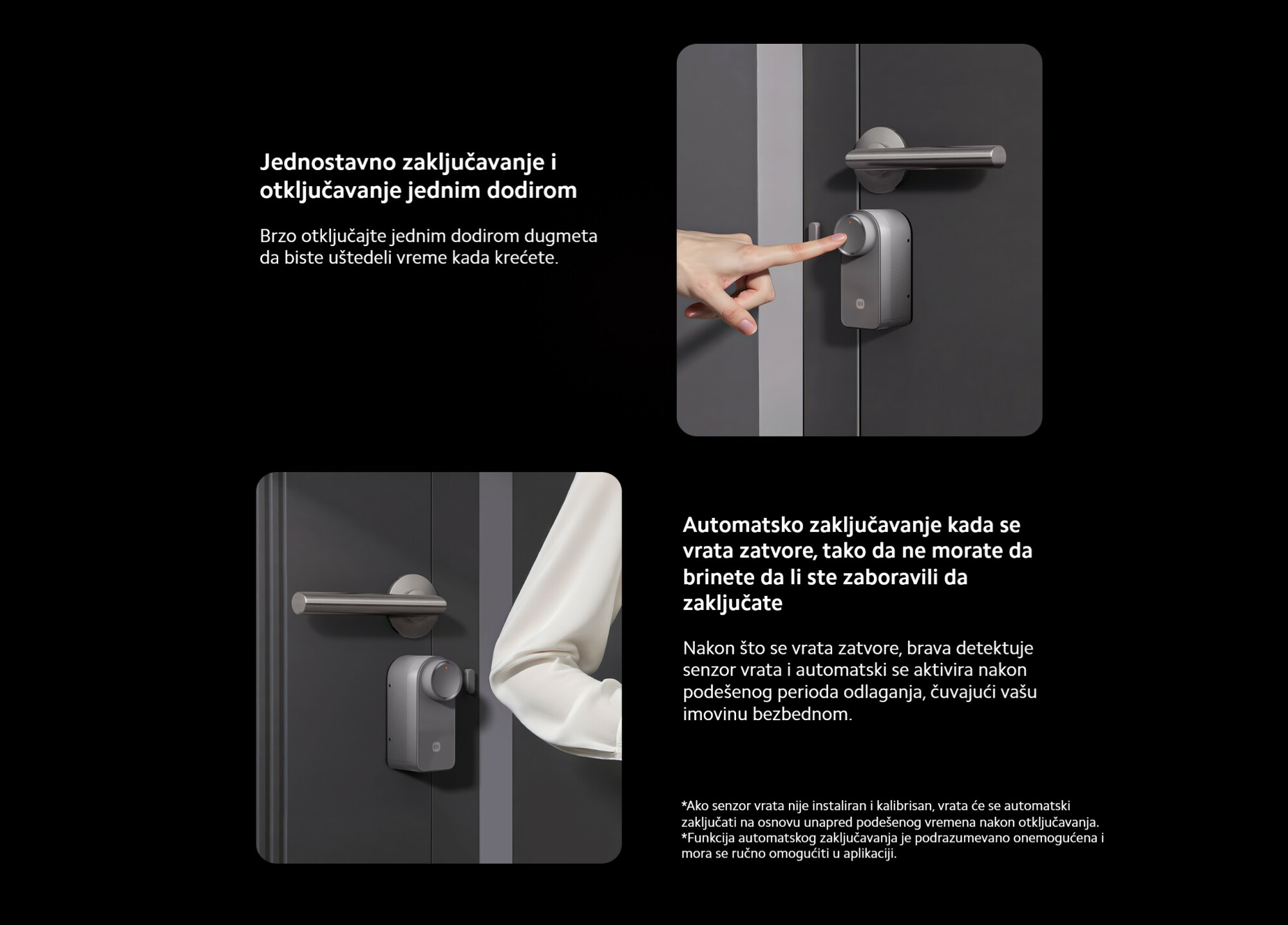 Jednostavno zaključavanje i otključavanje jednim dodirom

Brzo otključajte jednim dodirom dugmeta da biste uštedeli vreme kada krećete.

Automatsko zaključavanje kada se vrata zatvore, tako da ne morate da brinete da li ste zaboravili da zaključate

Nakon što se vrata zatvore, brava detektuje senzor vrata i automatski se aktivira nakon podešenog perioda odlaganja, čuvajući vašu imovinu bezbednom.

*Ako senzor vrata nije instaliran i kalibrisan, vrata će se automatski zaključati na osnovu unapred podešenog vremena nakon otključavanja.
*Funkcija automatskog zaključavanja je podrazumevano onemogućena i mora se ručno omogućiti u aplikaciji.